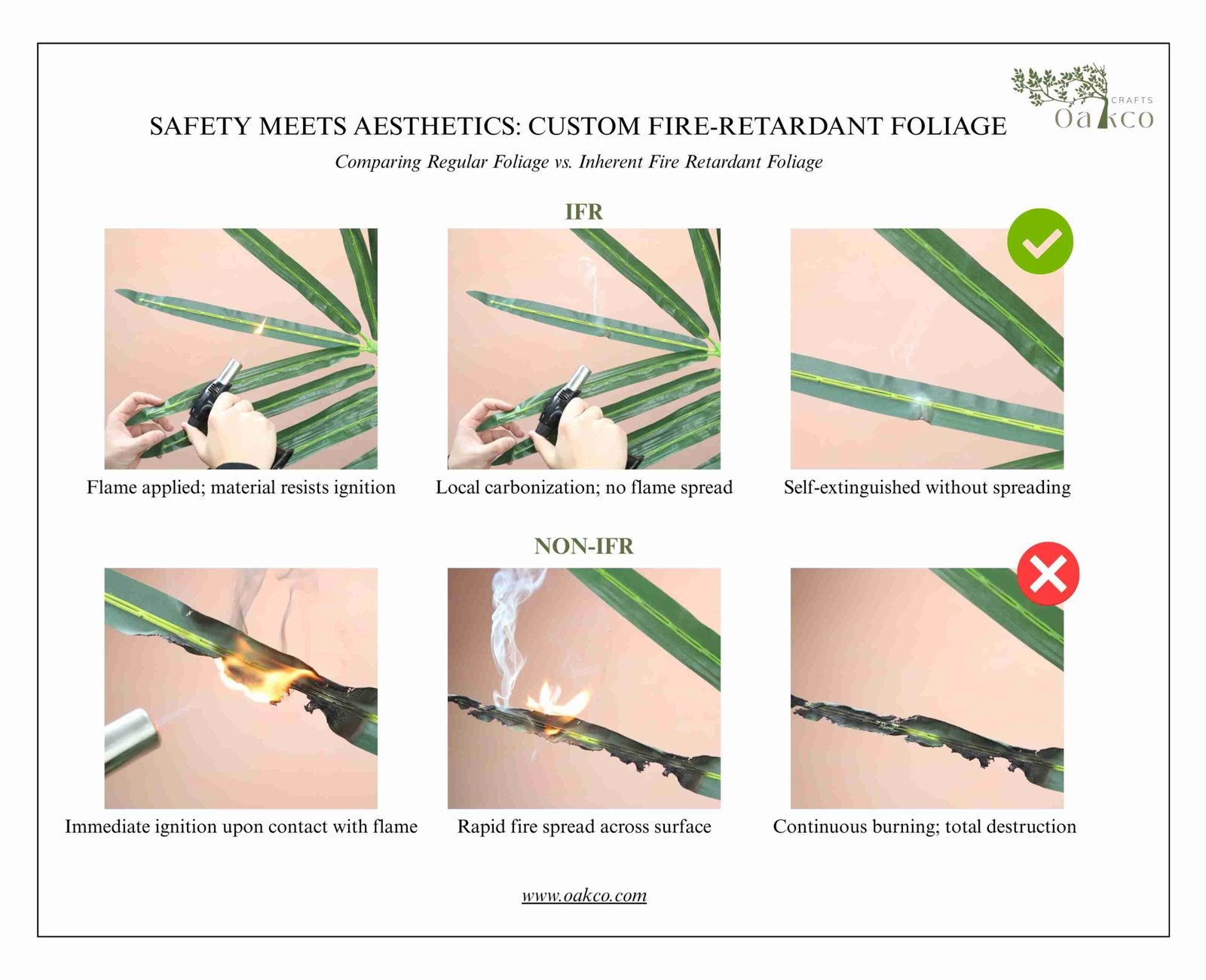 CRAFTS
Oakco

SAFETY MEETS AESTHETICS: CUSTOM FIRE-RETARDANT FOLIAGE

Comparing Regular Foliage vs. Inherent Fire Retardant Foliage

IFR

Flame applied; material resists ignition

Local carbonization; no flame spread

Self-extinguished without spreading

NON-IFR

Immediate ignition upon contact with flame

Rapid fire spread across surface

Continuous burning; total destruction

www.oakco.com