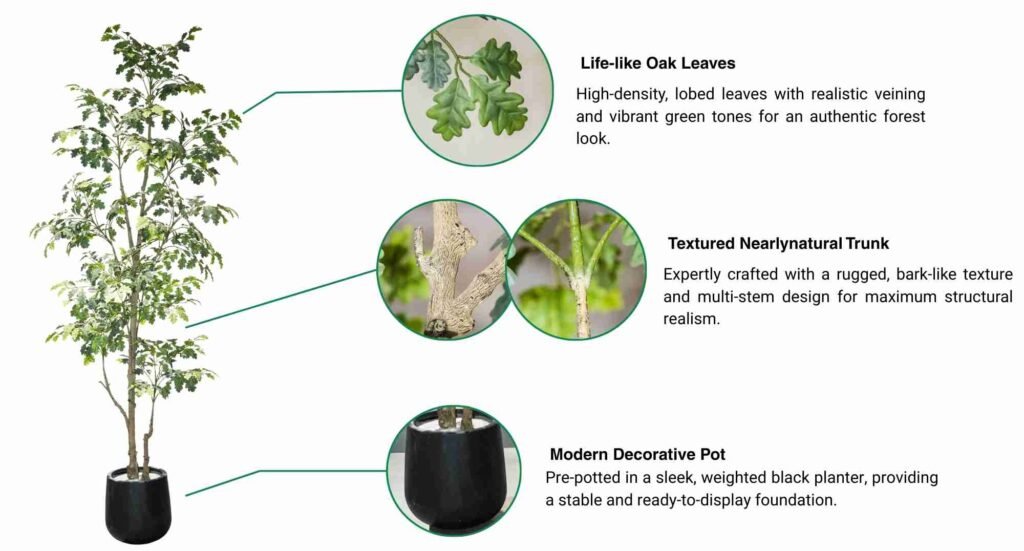 Life-like Oak Leaves
High-density, lobed leaves with realistic veining and vibrant green tones for an authentic forest look.

Textured Nearlynatural Trunk
Expertly crafted with a rugged, bark-like texture and multi-stem design for maximum structural realism.

Modern Decorative Pot
Pre-potted in a sleek, weighted black planter, providing a stable and ready-to-display foundation.