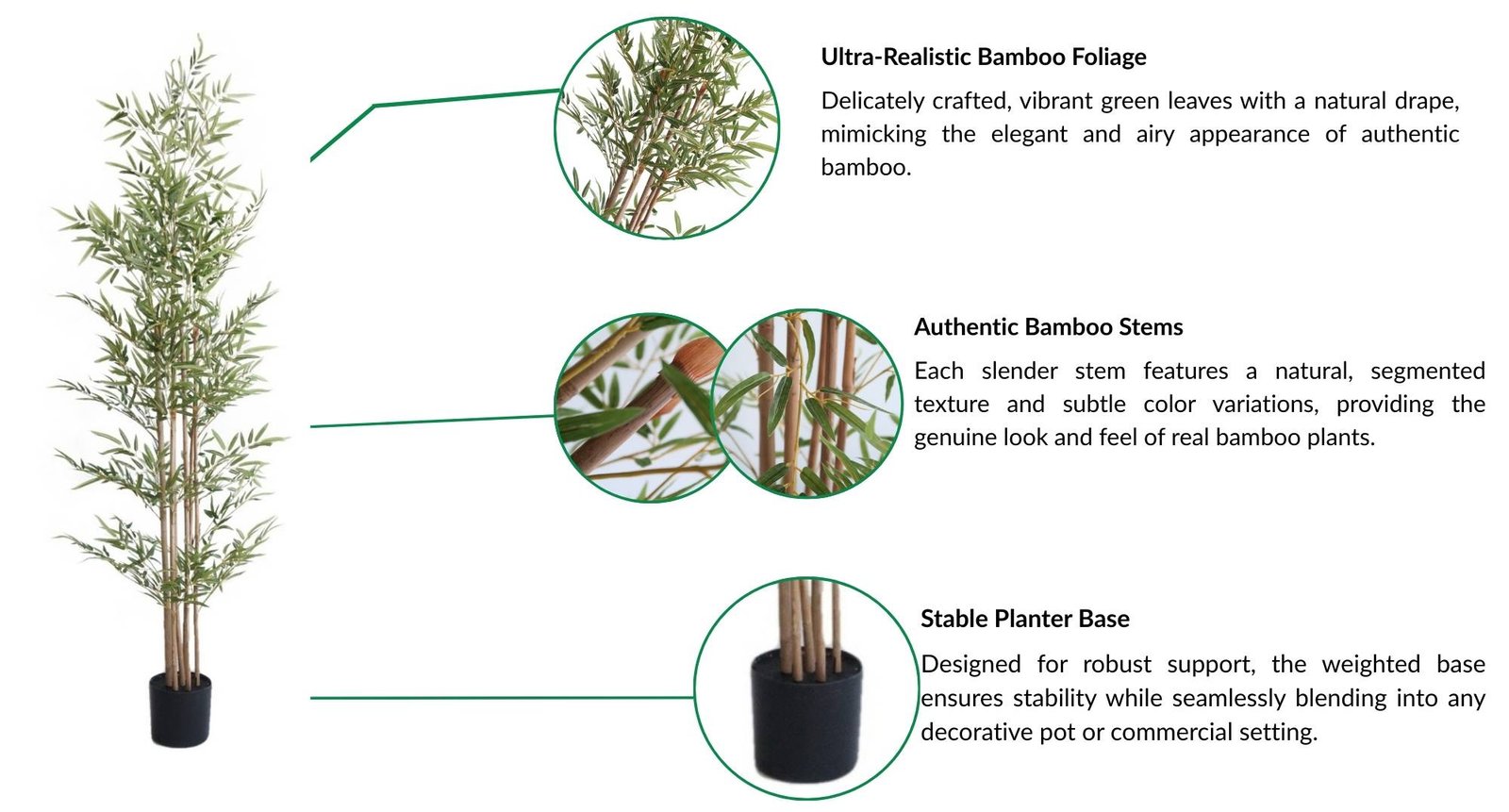 Ultra-Realistic Bamboo Foliage

Delicately crafted, vibrant green leaves with a natural drape, mimicking the elegant and airy appearance of authentic bamboo.

Authentic Bamboo Stems

Each slender stem features a natural, segmented texture and subtle color variations, providing the genuine look and feel of real bamboo plants.

Stable Planter Base

Designed for robust support, the weighted base ensures stability while seamlessly blending into any decorative pot or commercial setting.