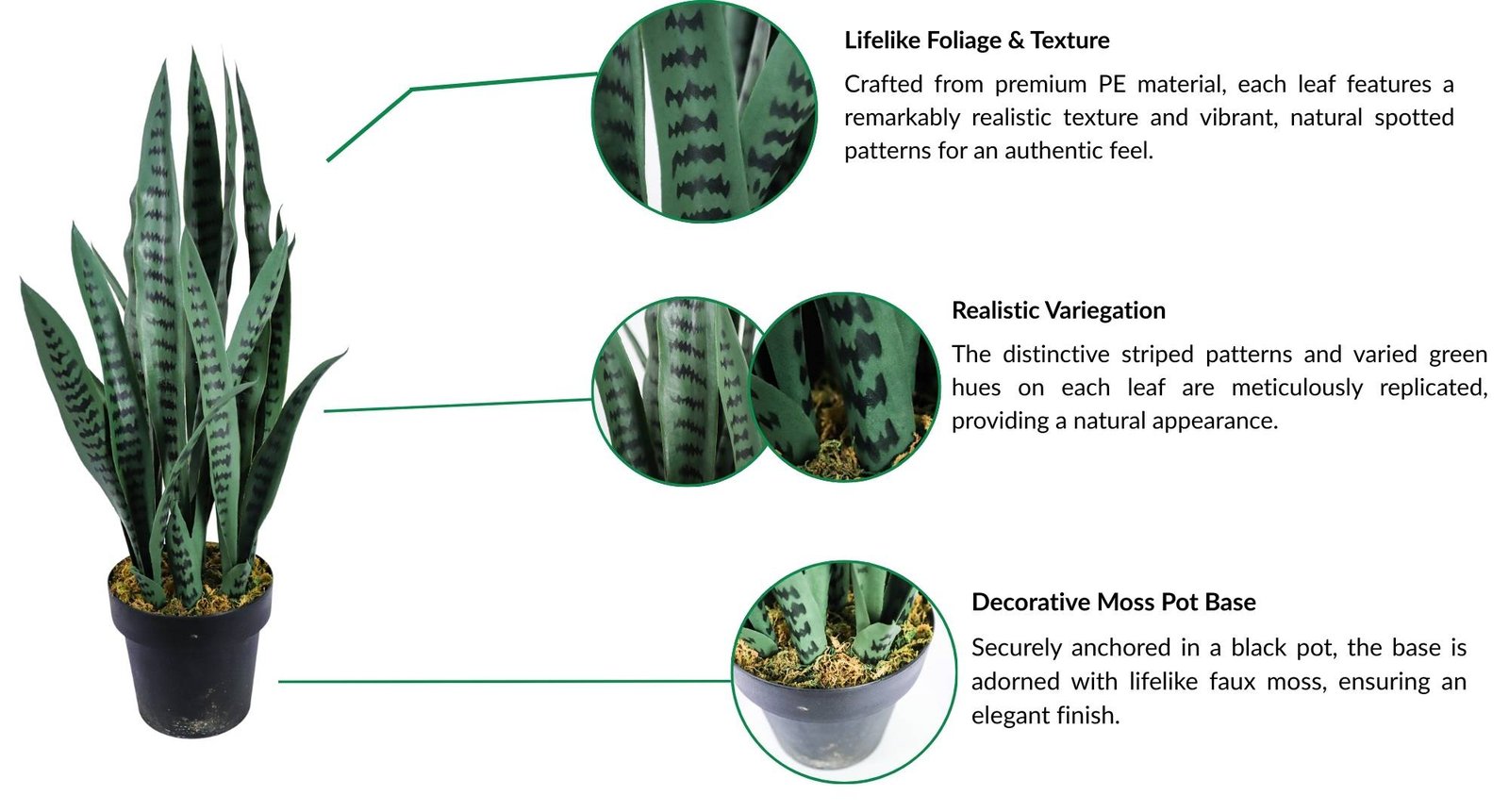 Lifelike Foliage & Texture

Crafted from premium PE material, each leaf features a remarkably realistic texture and vibrant, natural spotted patterns for an authentic feel.

Realistic Variegation

The distinctive striped patterns and varied green hues on each leaf are meticulously replicated, providing a natural appearance.

Decorative Moss Pot Base

Securely anchored in a black pot, the base is adorned with lifelike faux moss, ensuring an elegant finish.