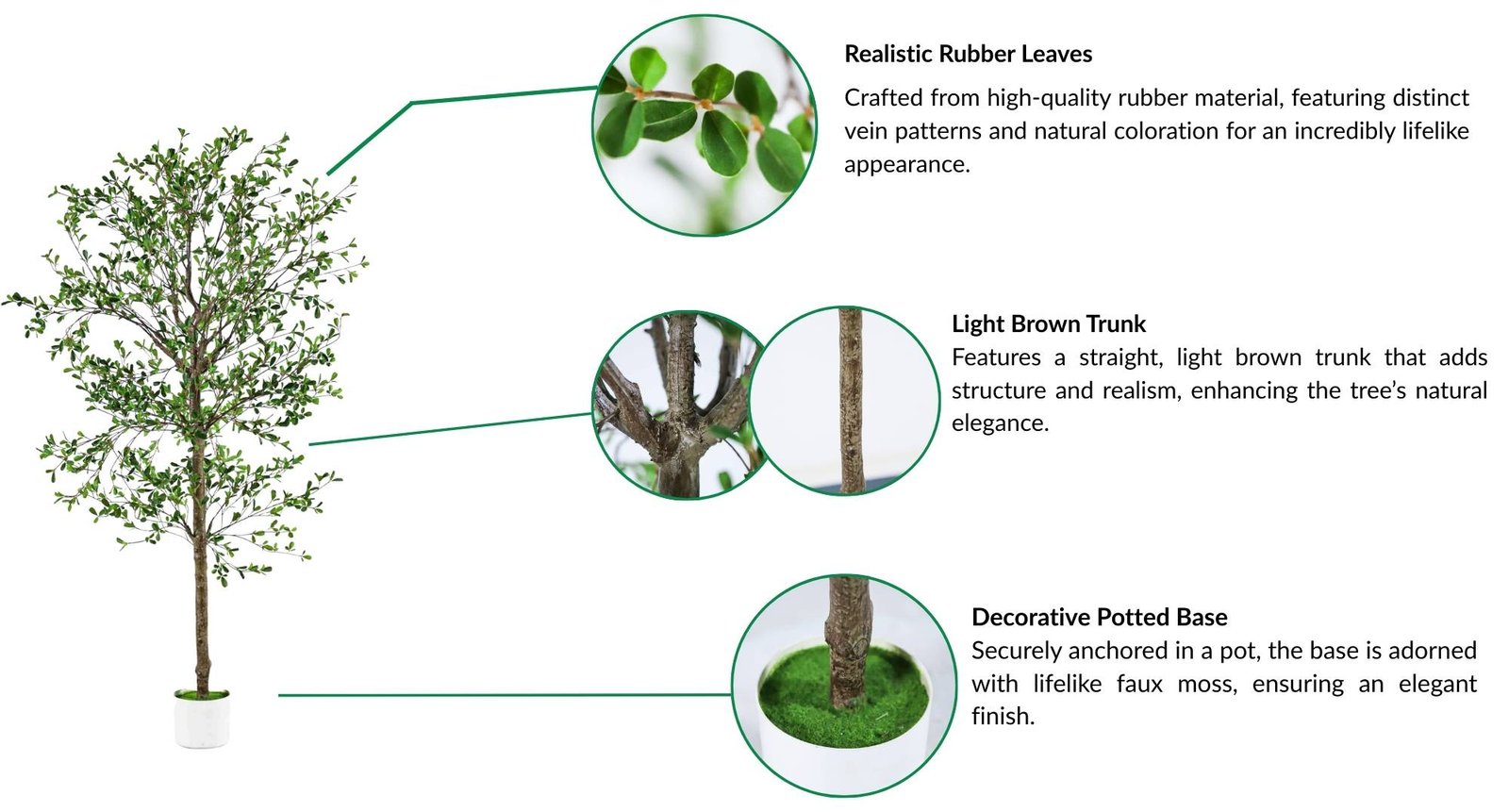 Realistic Rubber Leaves
Crafted from high-quality rubber material, featuring distinct vein patterns and natural coloration for an incredibly lifelike appearance.

Light Brown Trunk
Features a straight, light brown trunk that adds structure and realism, enhancing the tree's natural elegance.

Decorative Potted Base
Securely anchored in a pot, the base is adorned with lifelike faux moss, ensuring an elegant finish.