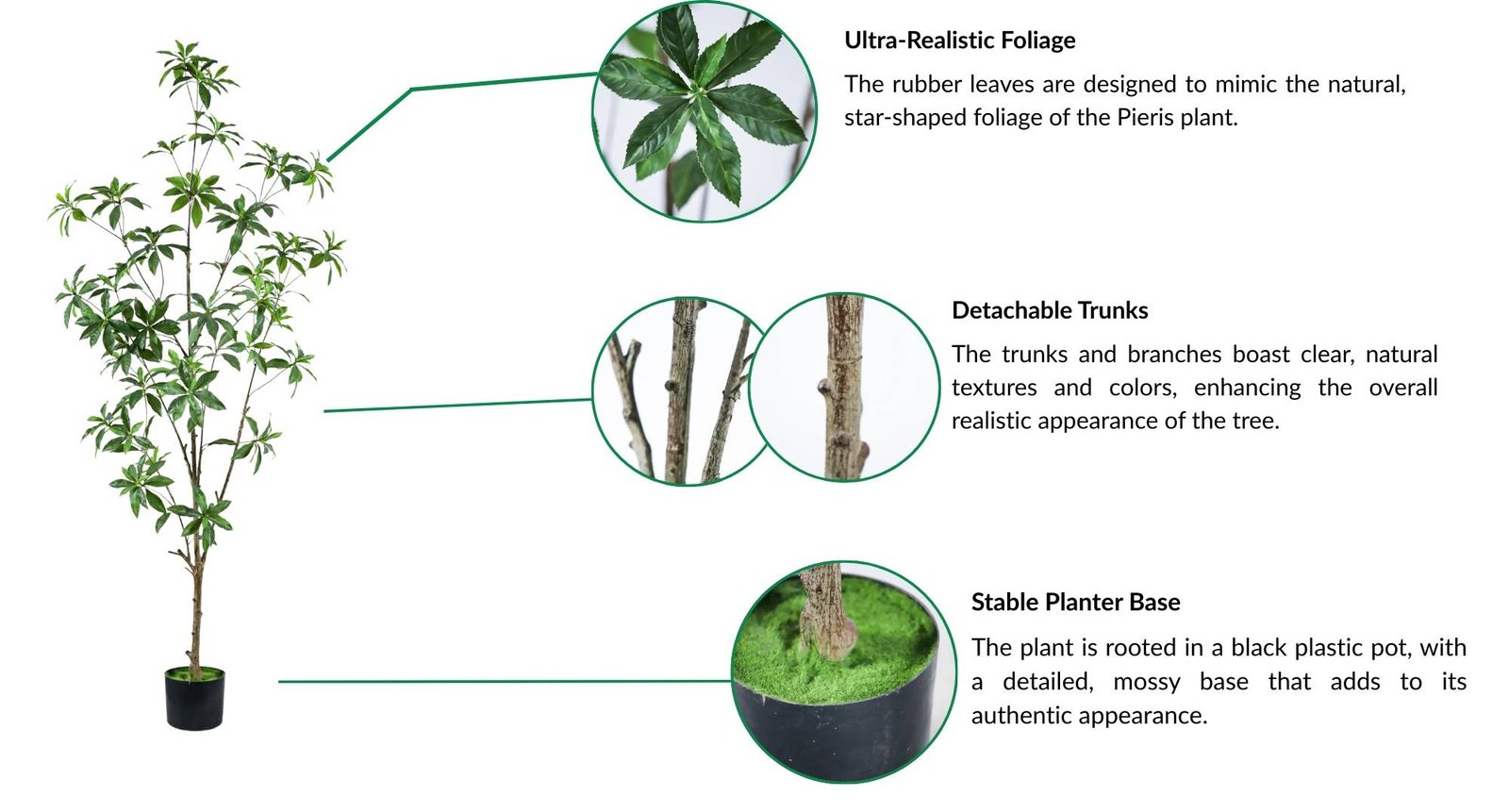 Ultra-Realistic Foliage

The rubber leaves are designed to mimic the natural, star-shaped foliage of the Pieris plant.

Detachable Trunks

The trunks and branches boast clear, natural textures and colors, enhancing the overall realistic appearance of the tree.

Stable Planter Base

The plant is rooted in a black plastic pot, with a detailed, mossy base that adds to its authentic appearance.