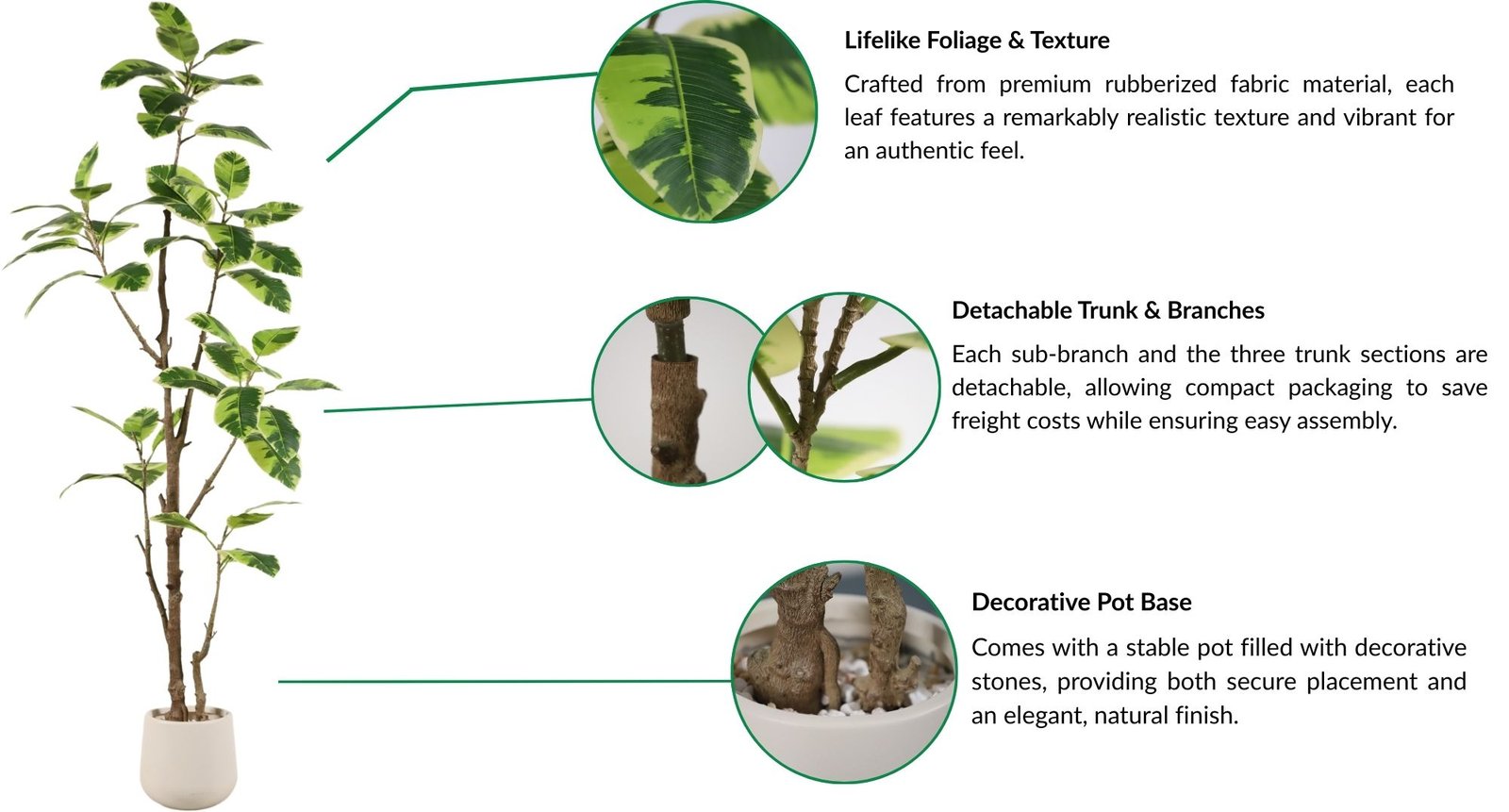 Lifelike Foliage & Texture

Crafted from premium rubberized fabric material, each leaf features a remarkably realistic texture and vibrant for an authentic feel.

Detachable Trunk & Branches

Each sub-branch and the three trunk sections are detachable, allowing compact packaging to save freight costs while ensuring easy assembly.

Decorative Pot Base

Comes with a stable pot filled with decorative stones, providing both secure placement and an elegant, natural finish.