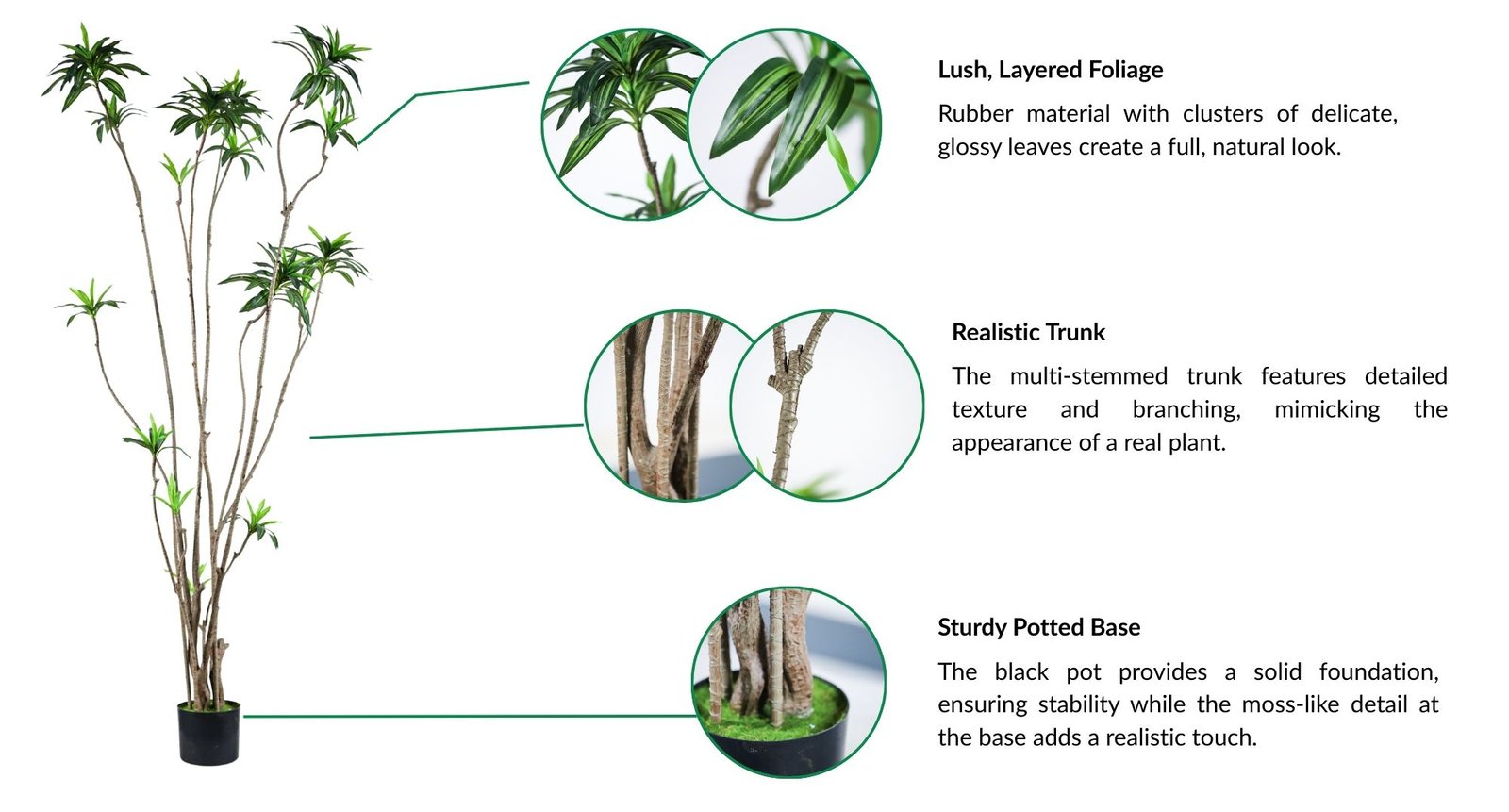 Lush, Layered Foliage

Rubber material with clusters of delicate, glossy leaves create a full, natural look.

Realistic Trunk

The multi-stemmed trunk features detailed texture and branching, mimicking the appearance of a real plant.

Sturdy Potted Base

The black pot provides a solid foundation, ensuring stability while the moss-like detail at the base adds a realistic touch.