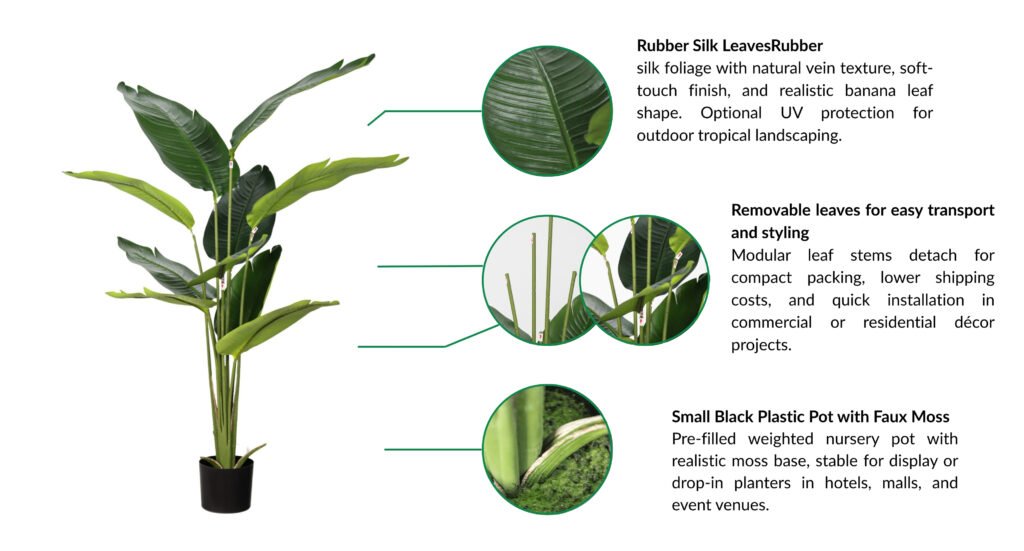 Rubber Silk LeavesRubber
silk foliage with natural vein texture, soft-touch finish, and realistic banana leaf shape. Optional UV protection for outdoor tropical landscaping.

Removable leaves for easy transport and styling
Modular leaf stems detach for compact packing, lower shipping costs, and quick installation in commercial or residential décor projects.

Small Black Plastic Pot with Faux Moss
Pre-filled weighted nursery pot with realistic moss base, stable for display or drop-in planters in hotels, malls, and event venues.